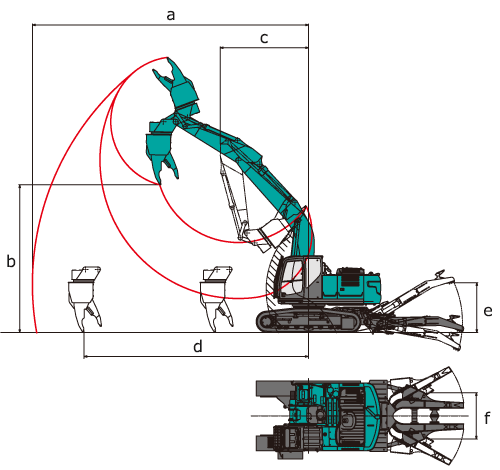 a
c
b
e
d
f